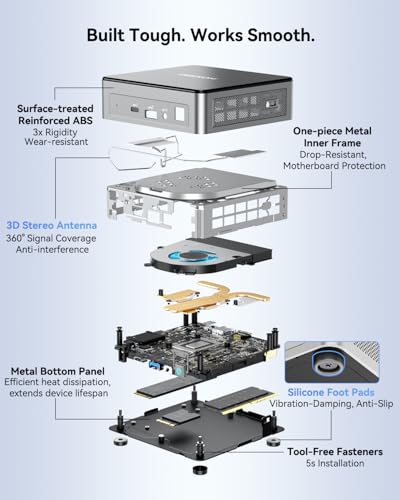 Built Tough. Works Smooth.

Surface-treated Reinforced ABS
3x Rigidity
Wear-resistant

One-piece Metal Inner Frame
Drop-Resistant, Motherboard Protection

3D Stereo Antenna
360° Signal Coverage
Anti-interference

Metal Bottom Panel
Efficient heat dissipation, extends device lifespan

Silicone Foot Pads
Vibration-Damping, Anti-Slip

Tool-Free Fasteners
5s Installation