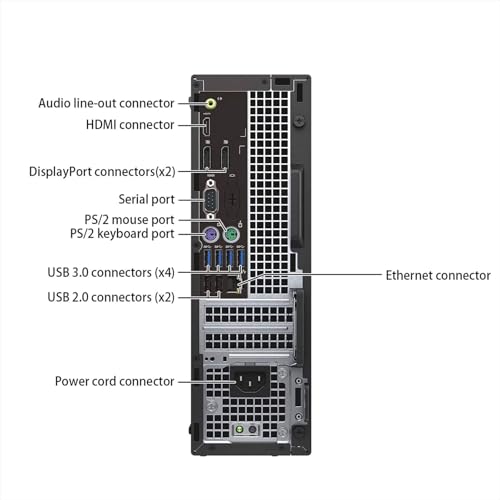 Audio line-out connector
HDMI connector
DisplayPort connectors(x2)
Serial port
PS/2 mouse port
PS/2 keyboard port
USB 3.0 connectors (x4)
USB 2.0 connectors (x2)
Power cord connector
Ethernet connector