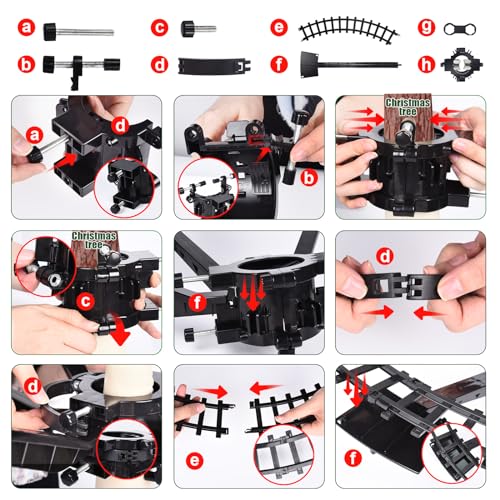 a
c
e
g
b
d
f
h

a
d

b

Christmas tree

Christmas tree
c

f

d

d

e

f