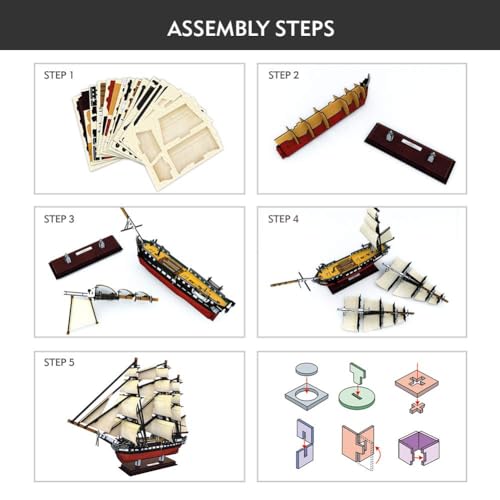 ASSEMBLY STEPS

STEP 1

STEP 2

STEP 3

STEP 4

STEP 5