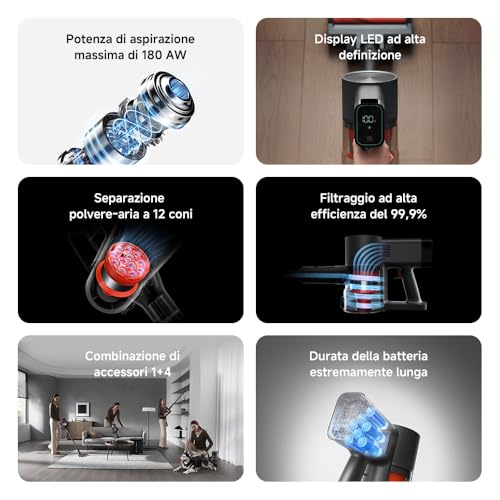 Potenza di aspirazione massima di 180 AW

Display LED ad alta definizione

100

Separazione polvere-aria a 12 coni

Filtraggio ad alta efficienza del 99,9%

Combinazione di accessori 1+4

Durata della batteria estremamente lunga