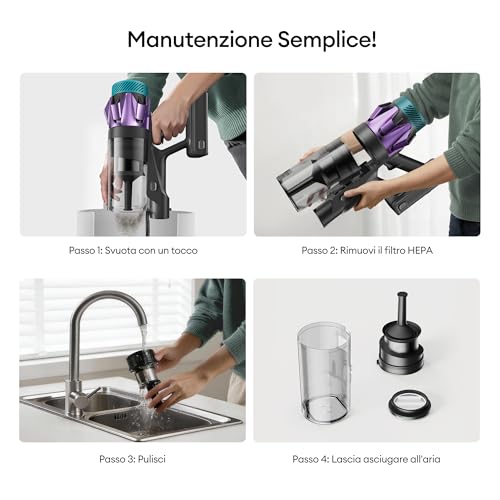 Manutenzione Semplice!

Passo 1: Svuota con un tocco

Passo 2: Rimuovi il filtro HEPA

Passo 3: Pulisci

Passo 4: Lascia asciugare all'aria