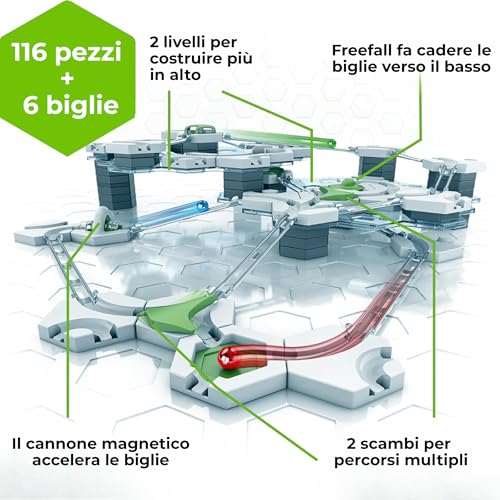 116 pezzi
+
6 biglie

2 livelli per costruire più in alto

Freefall fa cadere le biglie verso il basso

Il cannone magnetico accelera le biglie

2 scambi per percorsi multipli