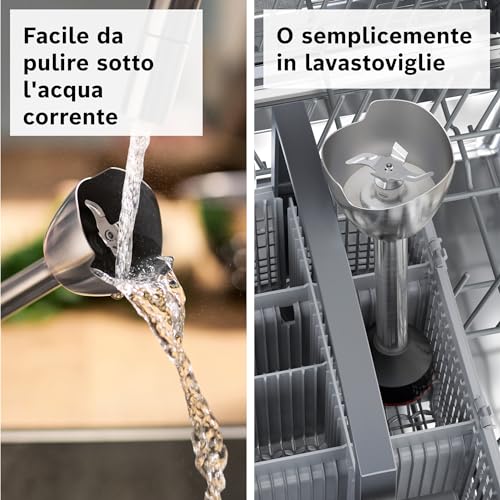 Facile da pulire sotto l'acqua corrente

O semplicemente in lavastoviglie