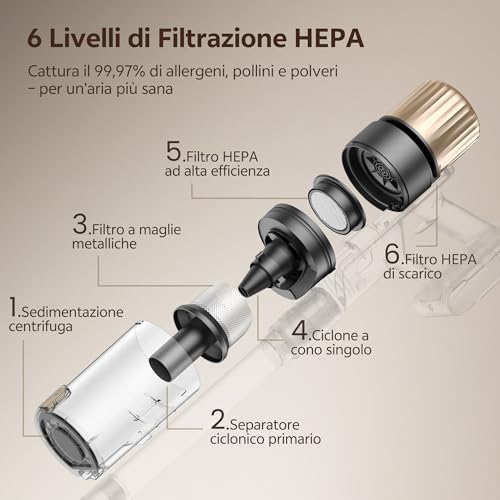 6 Livelli di Filtrazione HEPA

Cattura il 99,97% di allergeni, pollini e polveri – per un'aria più sana

5.Filtro HEPA ad alta efficienza

3.Filtro a maglie metalliche

6.Filtro HEPA di scarico

1.Sedimentazione centrifuga

4.Ciclone a cono singolo

2.Separatore ciclonico primario