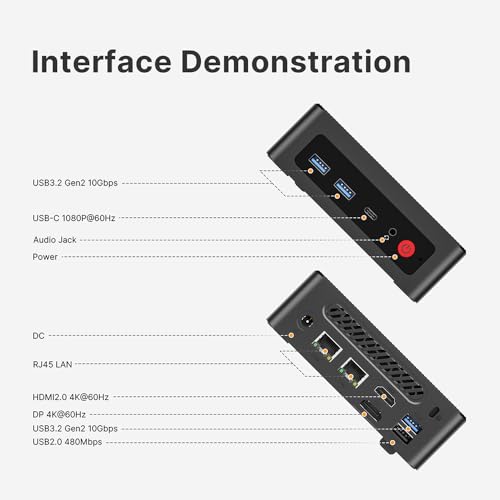 Interface Demonstration

USB3.2 Gen2 10Gbps

USB-C 1080P@60Hz

Audio Jack

Power

DC

RJ45 LAN

HDMI2.0 4K@60Hz

DP 4K@60Hz

USB3.2 Gen2 10Gbps

USB2.0 480Mbps