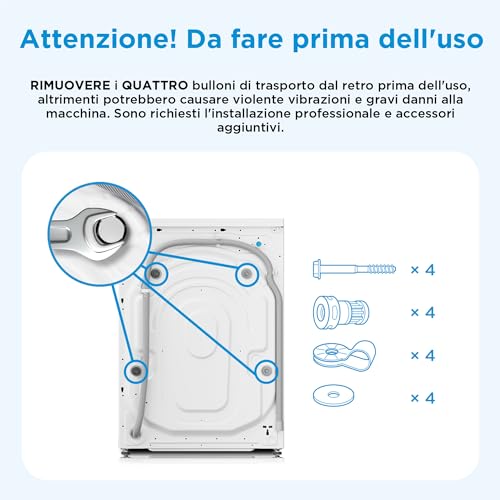 Attenzione! Da fare prima dell'uso

RIMUOVERE i QUATTRO bulloni di trasporto dal retro prima dell'uso, altrimenti potrebbero causare violente vibrazioni e gravi danni alla macchina. Sono richiesti l'installazione professionale e accessori aggiuntivi.

× 4

× 4

× 4

× 4