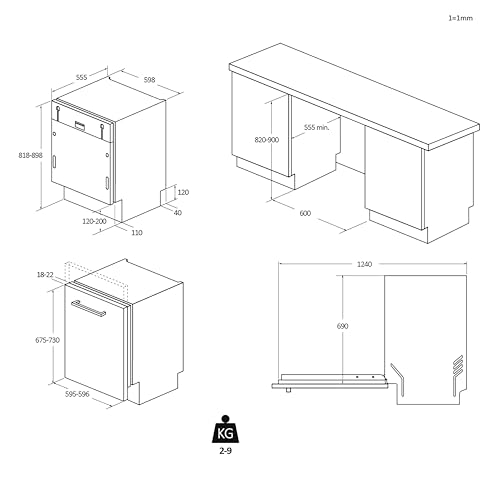 1=1mm

555
598
818-898
120
40
120-200
110

820-900
555 min.
600

18-22
675-730
595-596

1240
690

KG
2-9