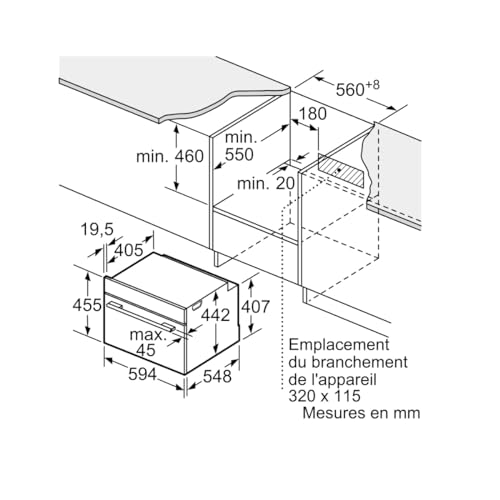 $560^{+8}$

180

min. 460

min. 550

min. 20

19,5

405

455

442

407

max. 45

594

548

Emplacement du branchement de l'appareil 320 x 115

Mesures en mm