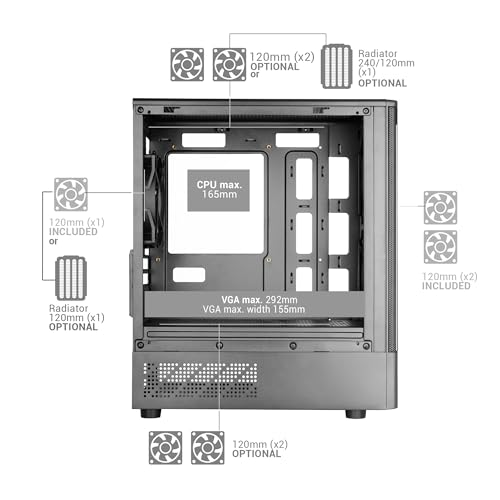 120mm (x2)
OPTIONAL
or

Radiator
240/120mm
(x1)
OPTIONAL

CPU max.
165mm

120mm (x1)
INCLUDED
or

Radiator
120mm (x1)
OPTIONAL

120mm (x2)
INCLUDED

VGA max. 292mm
VGA max. width 155mm

120mm (x2)
OPTIONAL