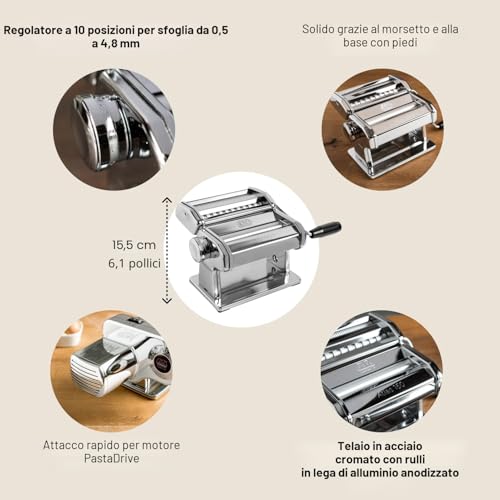 Regolatore a 10 posizioni per sfoglia da 0,5 a 4,8 mm

Solido grazie al morsetto e alla base con piedi

15,5 cm
6,1 pollici

Attacco rapido per motore PastaDrive

Telaio in acciaio cromato con rulli in lega di alluminio anodizzato