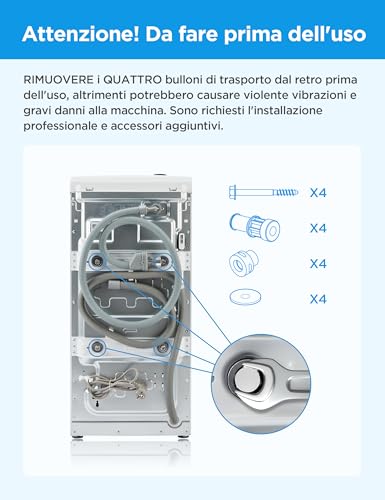 Attenzione! Da fare prima dell'uso

RIMUOVERE i QUATTRO bulloni di trasporto dal retro prima dell'uso, altrimenti potrebbero causare violente vibrazioni e gravi danni alla macchina. Sono richiesti l'installazione professionale e accessori aggiuntivi.

X4

X4

X4

X4