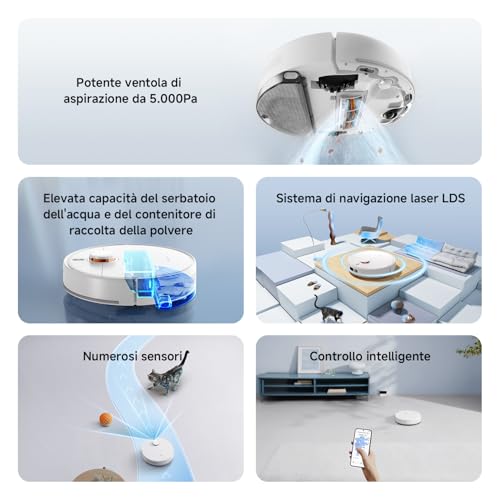 Potente ventola di aspirazione da 5.000Pa

Elevata capacità del serbatoio dell'acqua e del contenitore di raccolta della polvere

Sistema di navigazione laser LDS

Numerosi sensori

Controllo intelligente