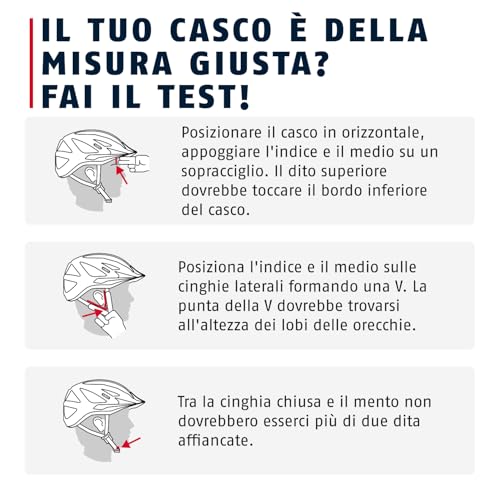 IL TUO CASCO È DELLA MISURA GIUSTA? FAI IL TEST!

Posizionare il casco in orizzontale, appoggiare l'indice e il medio su un sopracciglio. Il dito superiore dovrebbe toccare il bordo inferiore del casco.

Posiziona l'indice e il medio sulle cinghie laterali formando una V. La punta della V dovrebbe trovarsi all'altezza dei lobi delle orecchie.

Tra la cinghia chiusa e il mento non dovrebbero esserci più di due dita affiancate.