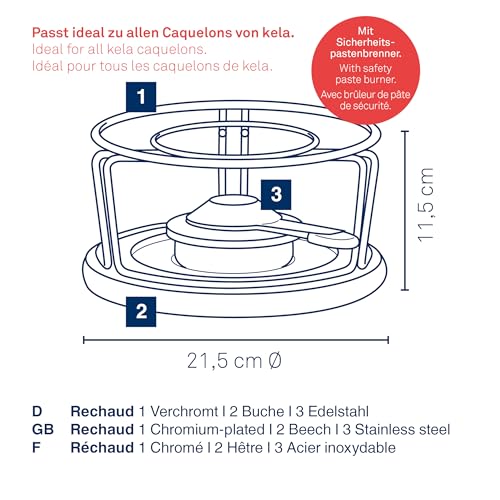 Passt ideal zu allen Caquelons von kela.
Ideal for all kela caquelons.
Idéal pour tous les caquelons de kela.

Mit Sicherheitspastenbrenner.
With safety paste burner.
Avec brûleur de pâte de sécurité.

1

3

2

11,5 cm

21,5 cm Ø

D Rechaud 1 Verchromt I 2 Buche I 3 Edelstahl
GB Rechaud 1 Chromium-plated I 2 Beech I 3 Stainless steel
F Réchaud 1 Chromé I 2 Hêtre I 3 Acier inoxydable