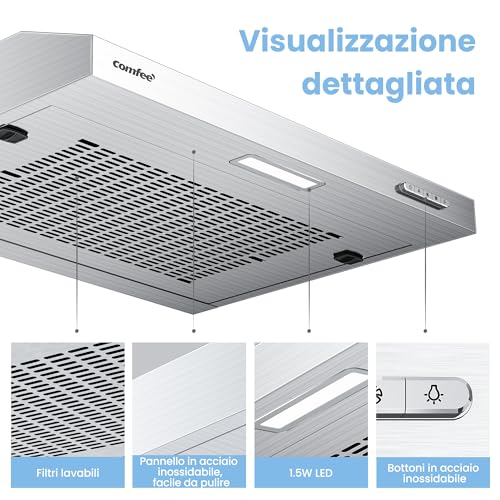 Visualizzazione dettagliata

comfee

Filtri lavabili

Pannello in acciaio inossidabile, facile da pulire

1.5W LED

Bottoni in acciaio inossidabile