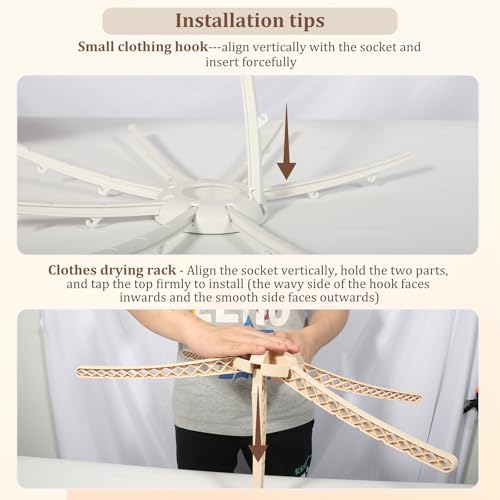 Installation tips

Small clothing hook---align vertically with the socket and insert forcefully

Clothes drying rack - Align the socket vertically, hold the two parts, and tap the top firmly to install (the wavy side of the hook faces inwards and the smooth side faces outwards)