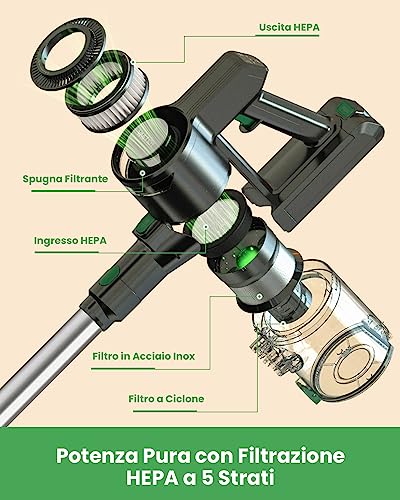 Uscita HEPA

Spugna Filtrante

Ingresso HEPA

Filtro in Acciaio Inox

Filtro a Ciclone

Potenza Pura con Filtrazione HEPA a 5 Strati