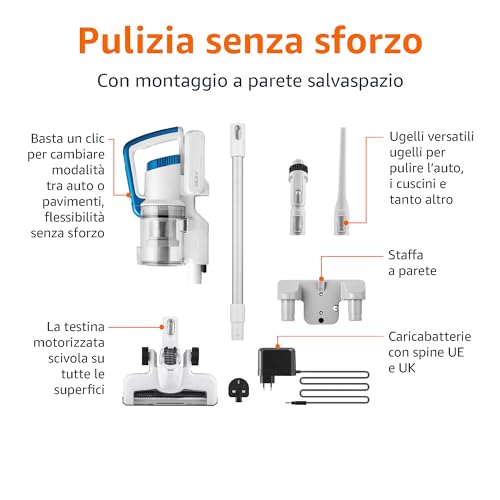 Pulizia senza sforzo

Con montaggio a parete salvaspazio

Basta un clic per cambiare modalità tra auto o pavimenti, flessibilità senza sforzo

Ugelli versatili ugelli per pulire l'auto, i cuscini e tanto altro

Staffa a parete

La testina motorizzata scivola su tutte le superfici

Caricabatterie con spine UE e UK