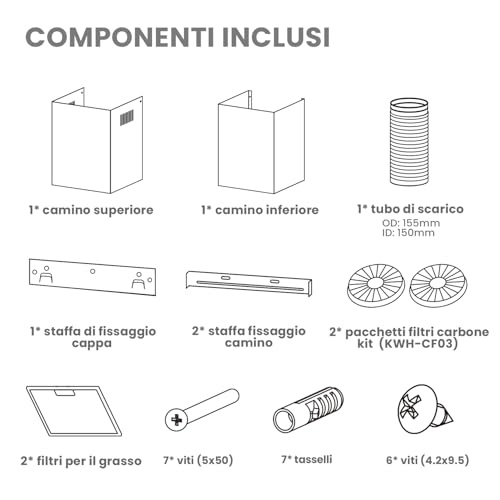 COMPONENTI INCLUSI

1* camino superiore

1* camino inferiore

1* tubo di scarico
OD: 155mm
ID: 150mm

1* staffa di fissaggio cappa

2* staffa fissaggio camino

2* pacchetti filtri carbone kit (KWH-CF03)

2* filtri per il grasso

7* viti (5x50)

7* tasselli

6* viti (4.2x9.5)