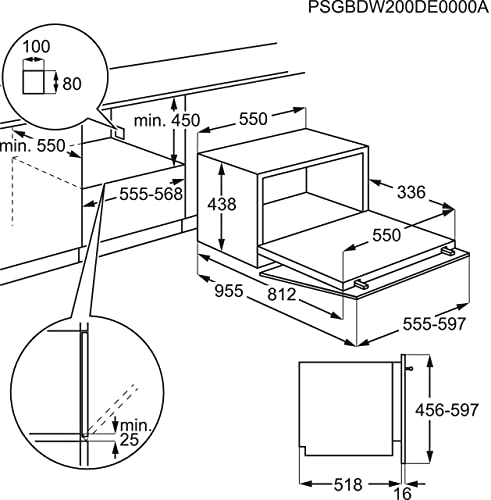 PSGBDW200DE0000A

100

80

min. 450

min. 550

555-568

550

438

336

550

955

812

555-597

min.

25

456-597

518

16