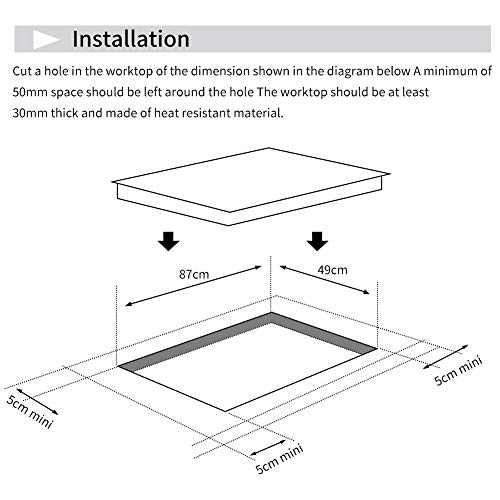 Installation

Cut a hole in the worktop of the dimension shown in the diagram below A minimum of 50mm space should be left around the hole The worktop should be at least 30mm thick and made of heat resistant material.

87cm

49cm

5cm mini

5cm mini

5cm mini