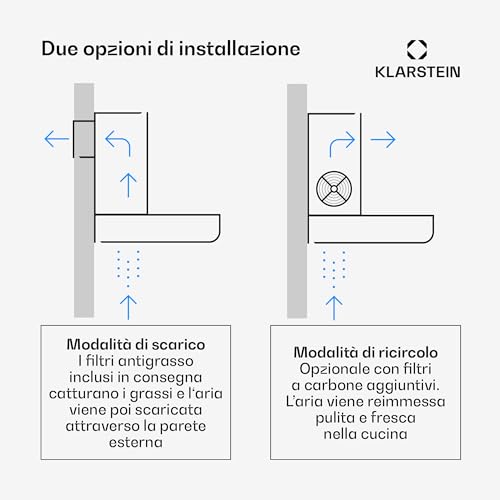 Due opzioni di installazione

KLARSTEIN

Modalità di scarico
I filtri antigrasso inclusi in consegna catturano i grassi e l'aria viene poi scaricata attraverso la parete esterna

Modalità di ricircolo
Opzionale con filtri a carbone aggiuntivi. L'aria viene reimmessa pulita e fresca nella cucina