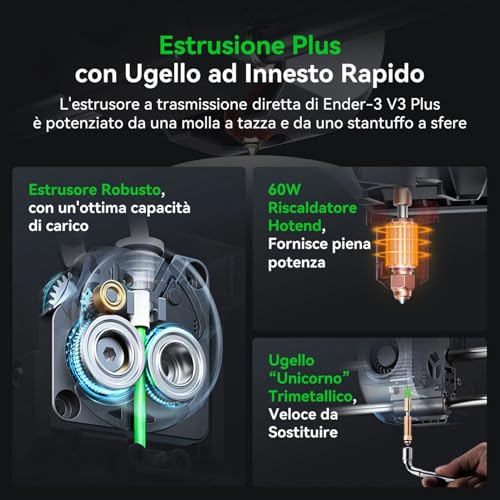 Estrusione Plus
con Ugello ad Innesto Rapido

L'estrusore a trasmissione diretta di Ender-3 V3 Plus è potenziato da una molla a tazza e da uno stantuffo a sfere

Estrusore Robusto, con un'ottima capacità di carico

60W Riscaldatore Hotend, Fornisce piena potenza

Ugello "Unicorno" Trimetallico, Veloce da Sostituire