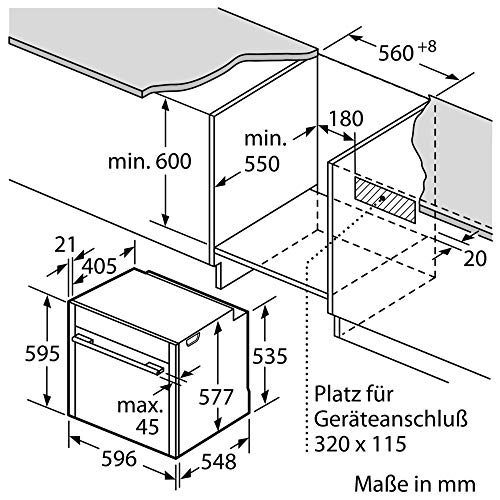 $560^{+8}$

180

min. 600

min. 550

20

21

405

595

535

577

max. 45

596

548

Platz für Geräteanschluß 320 x 115

Maße in mm