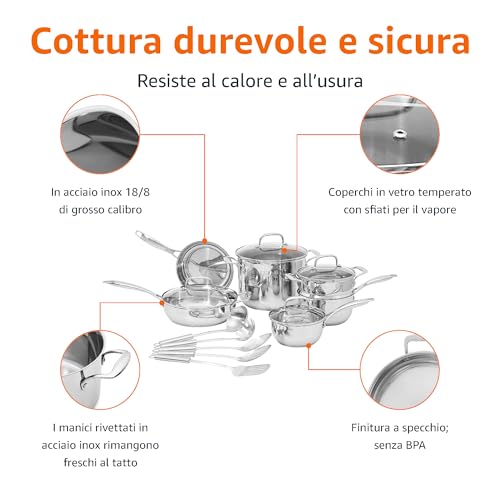 Cottura durevole e sicura

Resiste al calore e all'usura

In acciaio inox 18/8 di grosso calibro

Coperchi in vetro temperato con sfiati per il vapore

I manici rivettati in acciaio inox rimangono freschi al tatto

Finitura a specchio; senza BPA