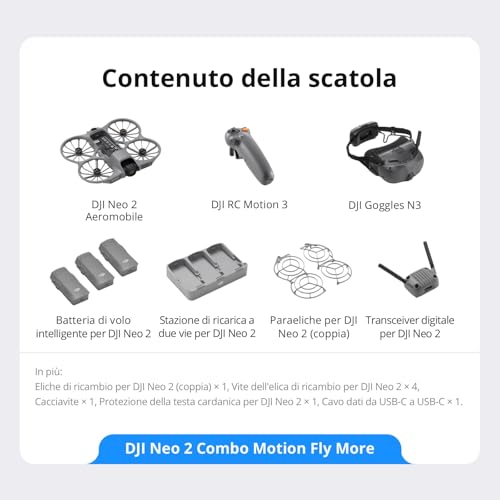 Contenuto della scatola

DJI Neo 2
Aeromobile

DJI RC Motion 3

DJI Goggles N3

Batteria di volo intelligente per DJI Neo 2

Stazione di ricarica a due vie per DJI Neo 2

Paraeliche per DJI Neo 2 (coppia)

Transceiver digitale per DJI Neo 2

In più:
Eliche di ricambio per DJI Neo 2 (coppia) × 1, Vite dell'elica di ricambio per DJI Neo 2 × 4, Cacciavite × 1, Protezione della testa cardanica per DJI Neo 2 × 1, Cavo dati da USB-C a USB-C × 1.

DJI Neo 2 Combo Motion Fly More