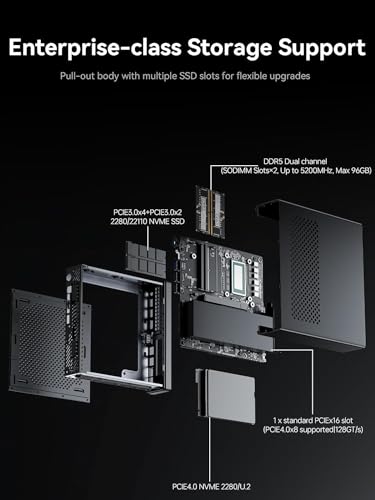 Enterprise-class Storage Support

Pull-out body with multiple SSD slots for flexible upgrades

DDR5 Dual channel
(SODIMM Slots×2, Up to 5200MHz, Max 96GB)

PCIE3.0x4+PCIE3.0x2
2280/22110 NVME SSD

1 x standard PCIEx16 slot
(PCIE4.0x8 supported|128GT/s)

PCIE4.0 NVME 2280/U.2