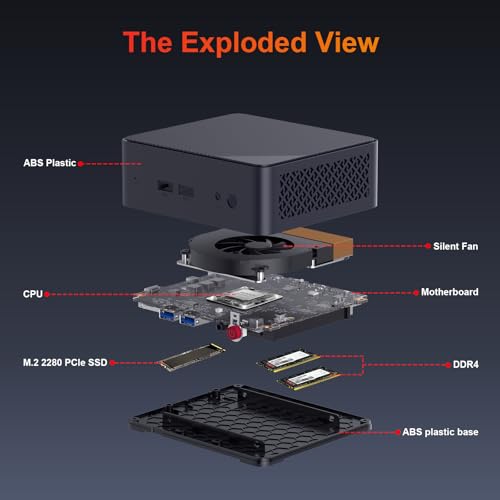 The Exploded View

ABS Plastic

Silent Fan

CPU

Motherboard

M.2 2280 PCIe SSD

DDR4

ABS plastic base