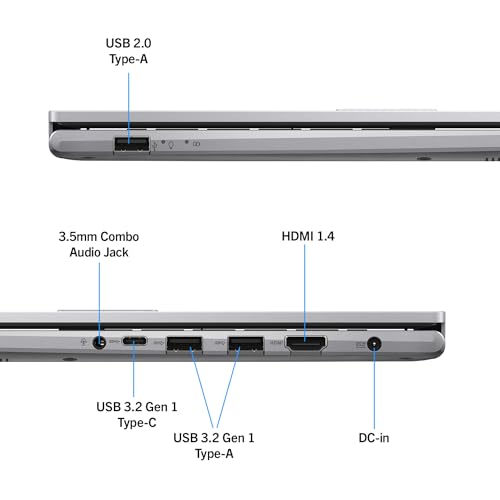 USB 2.0
Type-A

3.5mm Combo
Audio Jack

HDMI 1.4

USB 3.2 Gen 1
Type-C

USB 3.2 Gen 1
Type-A

DC-in