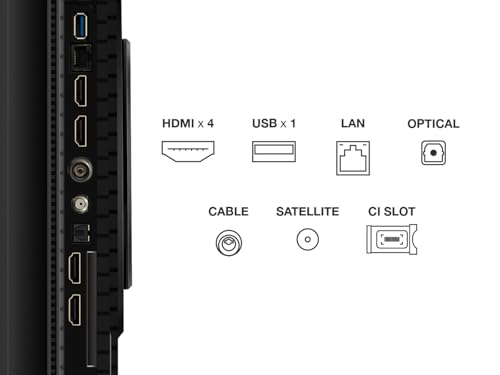 HDMI x 4
USB x 1
LAN
OPTICAL
CABLE
SATELLITE
CI SLOT