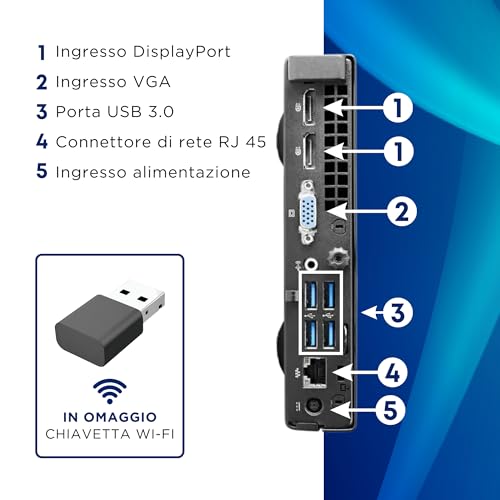 1 Ingresso DisplayPort
2 Ingresso VGA
3 Porta USB 3.0
4 Connettore di rete RJ 45
5 Ingresso alimentazione

1
1
2
3
4
5

IN OMAGGIO
CHIAVETTA WI-FI