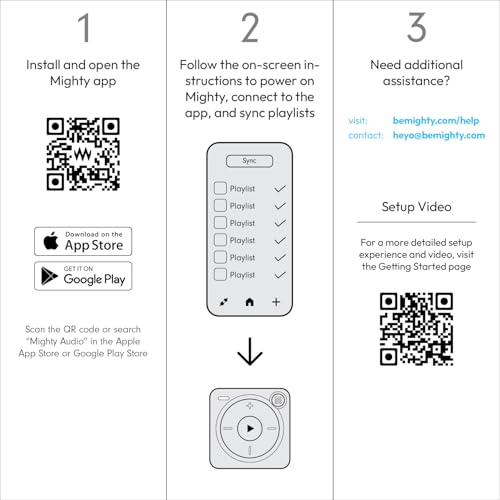 1

Install and open the Mighty app

Download on the
App Store

GET IT ON
Google Play

Scan the QR code or search "Mighty Audio" in the Apple App Store or Google Play Store

2

Follow the on-screen instructions to power on Mighty, connect to the app, and sync playlists

Sync

Playlist
Playlist
Playlist
Playlist
Playlist
Playlist

3

Need additional assistance?

visit: bemighty.com/help
contact: heyo@bemighty.com

Setup Video

For a more detailed setup experience and video, visit the Getting Started page