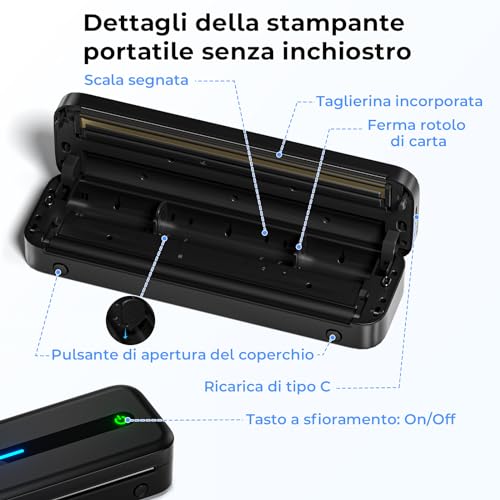 Dettagli della stampante portatile senza inchiostro

Scala segnata

Taglierina incorporata

Ferma rotolo di carta

Pulsante di apertura del coperchio

Ricarica di tipo C

Tasto a sfioramento: On/Off