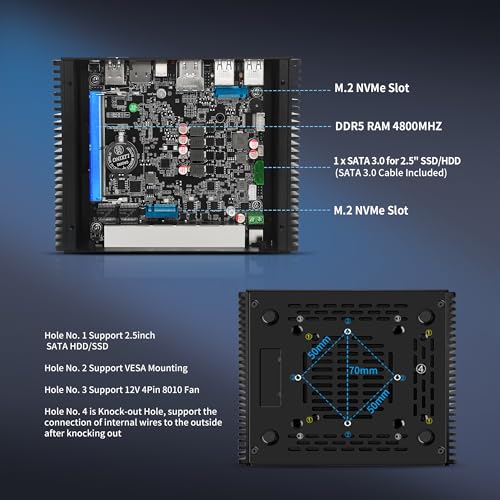 M.2 NVMe Slot

DDR5 RAM 4800MHZ

1 x SATA 3.0 for 2.5" SSD/HDD (SATA 3.0 Cable Included)

M.2 NVMe Slot

Hole No. 1 Support 2.5inch SATA HDD/SSD

Hole No. 2 Support VESA Mounting

Hole No. 3 Support 12V 4Pin 8010 Fan

Hole No. 4 is Knock-out Hole, support the connection of internal wires to the outside after knocking out

50mm

70mm

50mm

④